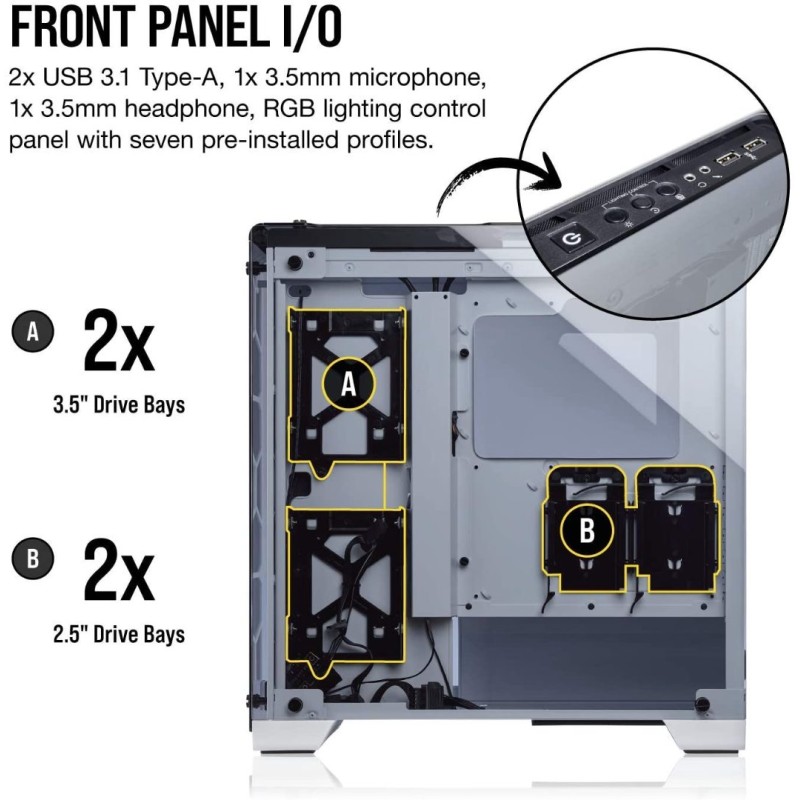 FRONT PANEL I/O

2x USB 3.1 Type-A, 1x 3.5mm microphone, 1x 3.5mm headphone, RGB lighting control panel with seven pre-installed profiles.

A 2x

3.5" Drive Bays

B 2x

2.5" Drive Bays

A

B