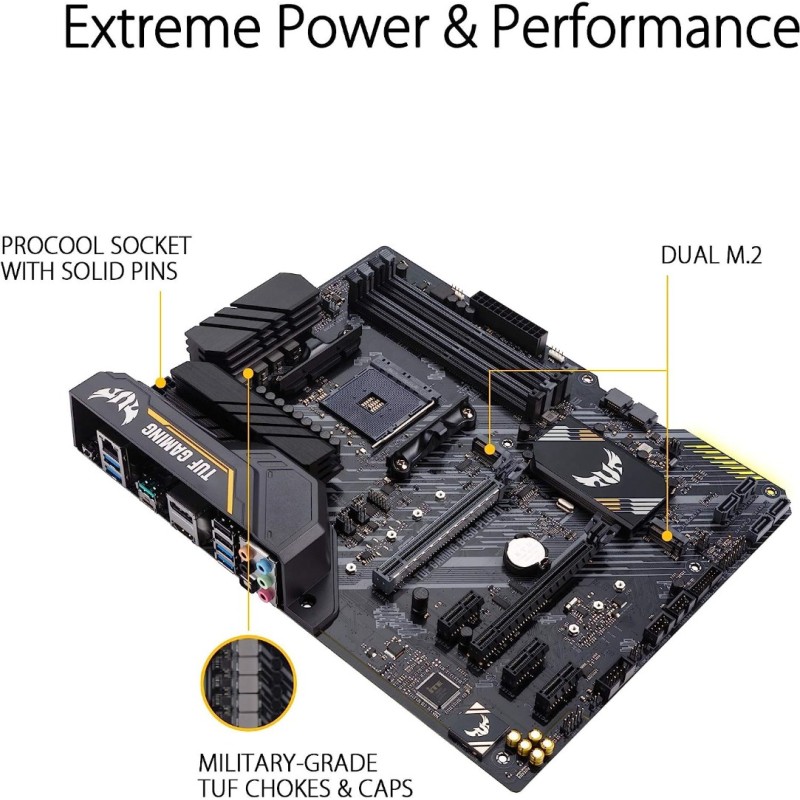 Extreme Power & Performance

PROCOOL SOCKET
WITH SOLID PINS

DUAL M.2

TUF GAMING

MILITARY-GRADE
TUF CHOKES & CAPS